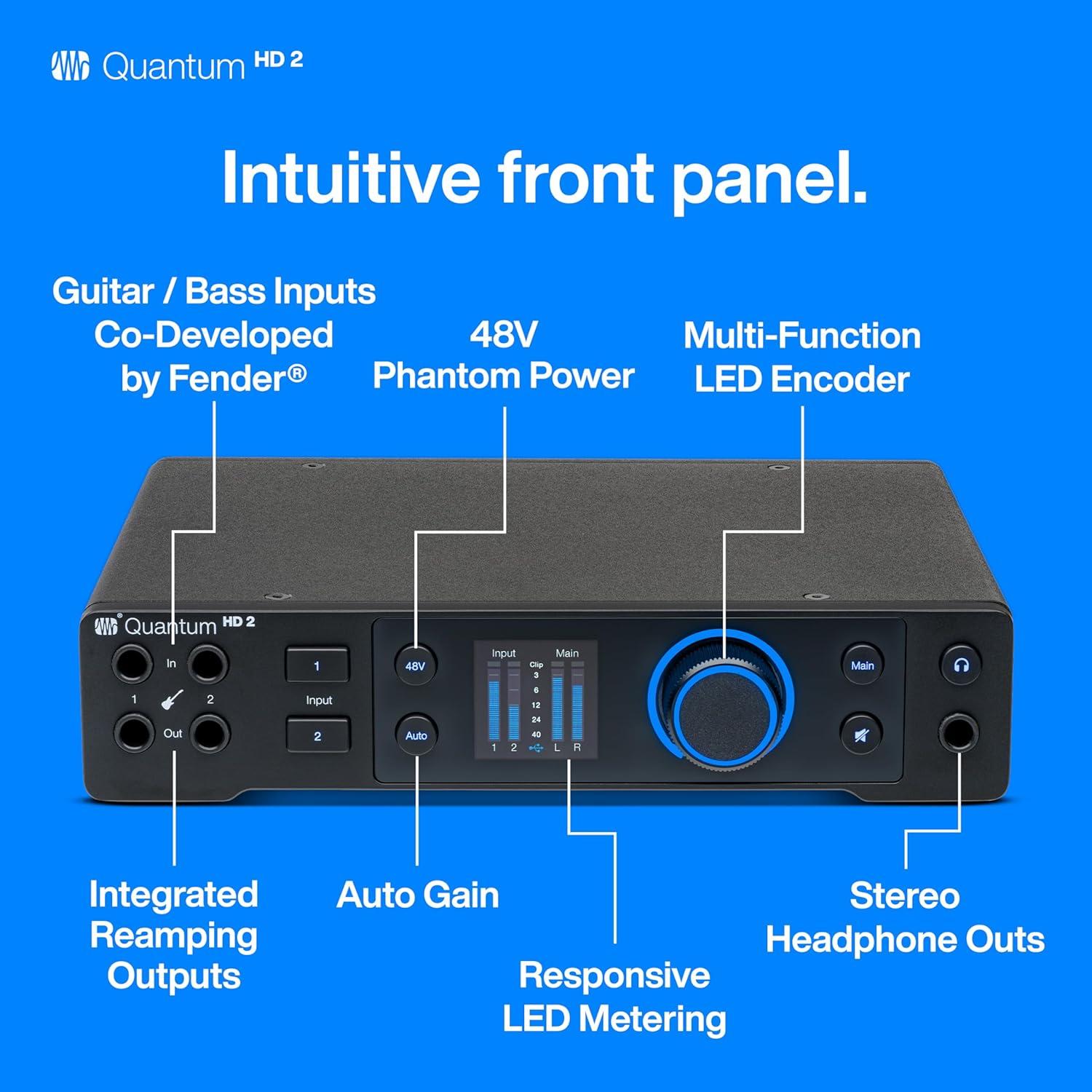 Quantum HD 2

Intuitive front panel.

Guitar / Bass Inputs Co-Developed by Fender®

48V Phantom Power

Multi-Function LED Encoder

Quantum HD 2

In

1

2

Out

1

Input

2

48V

Auto

Input

Main

Clip

3

6

12

24

40

1 2 L R

Main

Integrated Reamping Outputs

Auto Gain

Responsive LED Metering

Stereo Headphone Outs